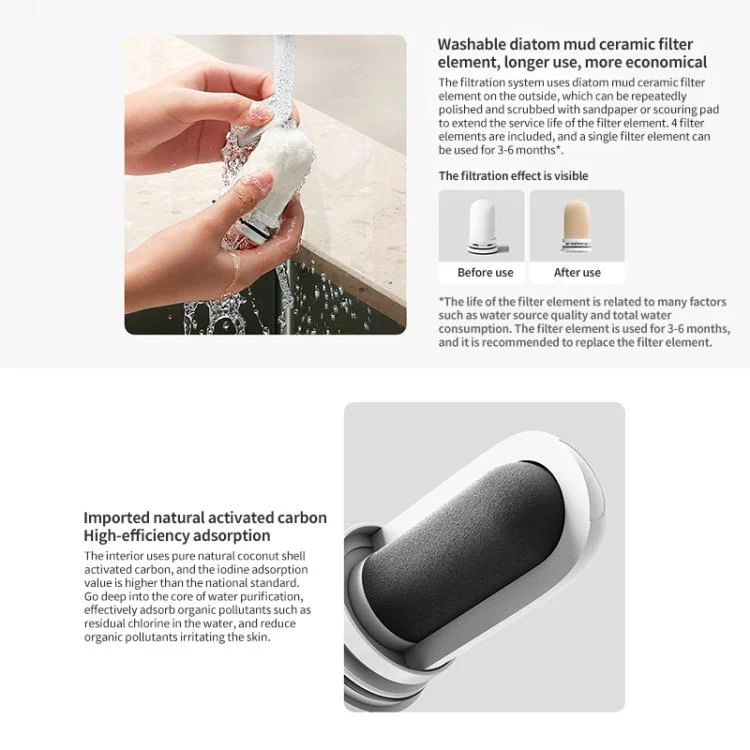 Washable diatom mud ceramic filter element, longer use, more economical

The filtration system uses diatom mud ceramic filter element on the outside, which can be repeatedly polished and scrubbed with sandpaper or scouring pad to extend the service life of the filter element. 4 filter elements are included, and a single filter element can be used for 3-6 months*.

The filtration effect is visible

Before use

After use

*The life of the filter element is related to many factors such as water source quality and total water consumption. The filter element is used for 3-6 months, and it is recommended to replace the filter element.

Imported natural activated carbon High-efficiency adsorption

The interior uses pure natural coconut shell activated carbon, and the iodine adsorption value is higher than the national standard. Go deep into the core of water purification, effectively adsorb organic pollutants such as residual chlorine in the water, and reduce organic pollutants irritating the skin.