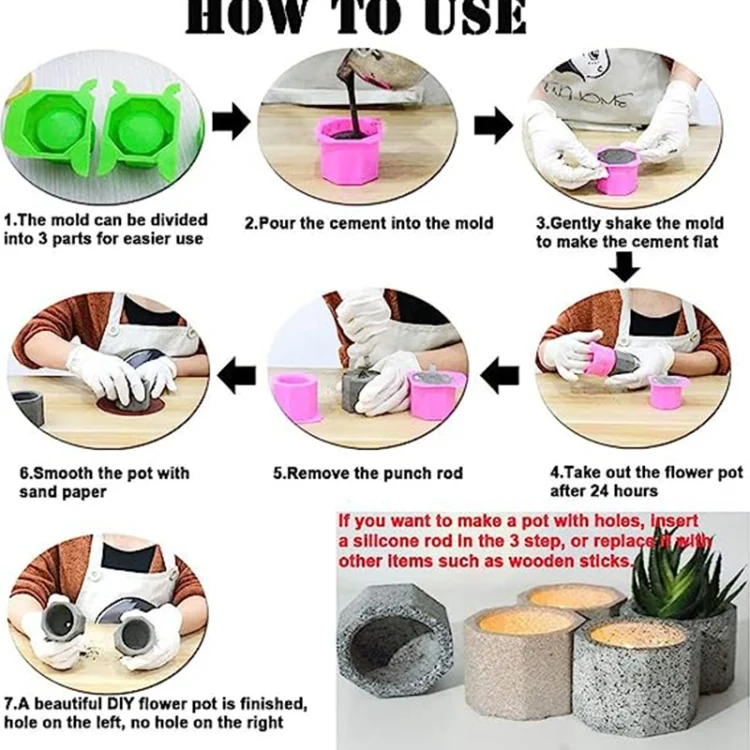 HOW TO USE

1.The mold can be divided into 3 parts for easier use

2.Pour the cement into the mold

3.Gently shake the mold to make the cement flat

6.Smooth the pot with sand paper

5.Remove the punch rod

4.Take out the flower pot after 24 hours

If you want to make a pot with holes, insert a silicone rod in the 3 step, or replace it with other items such as wooden sticks.

7.A beautiful DIY flower pot is finished, hole on the left, no hole on the right