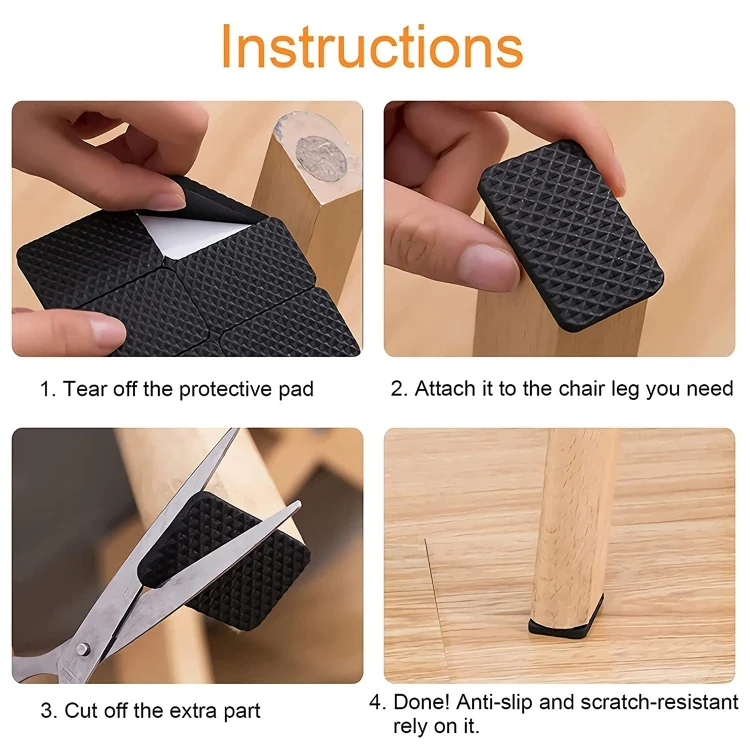 Instructions

1. Tear off the protective pad

2. Attach it to the chair leg you need

3. Cut off the extra part

4. Done! Anti-slip and scratch-resistant rely on it.