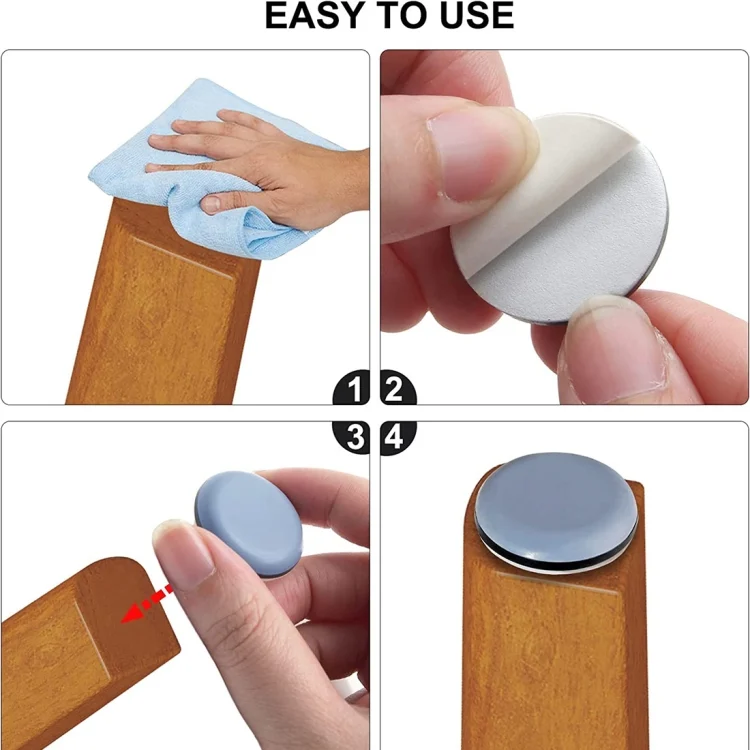 EASY TO USE

1

2

3

4