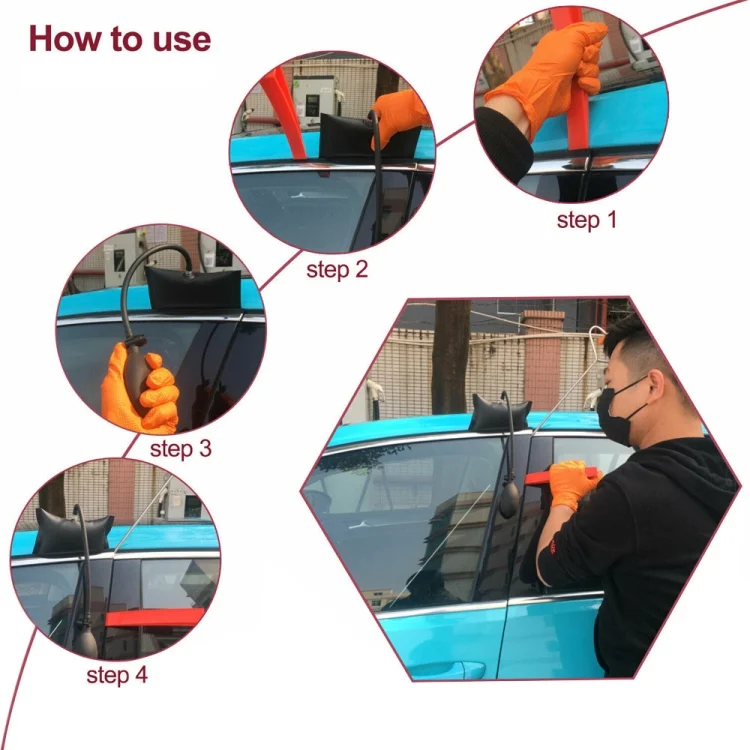 How to use

step 1

step 2

step 3

step 4