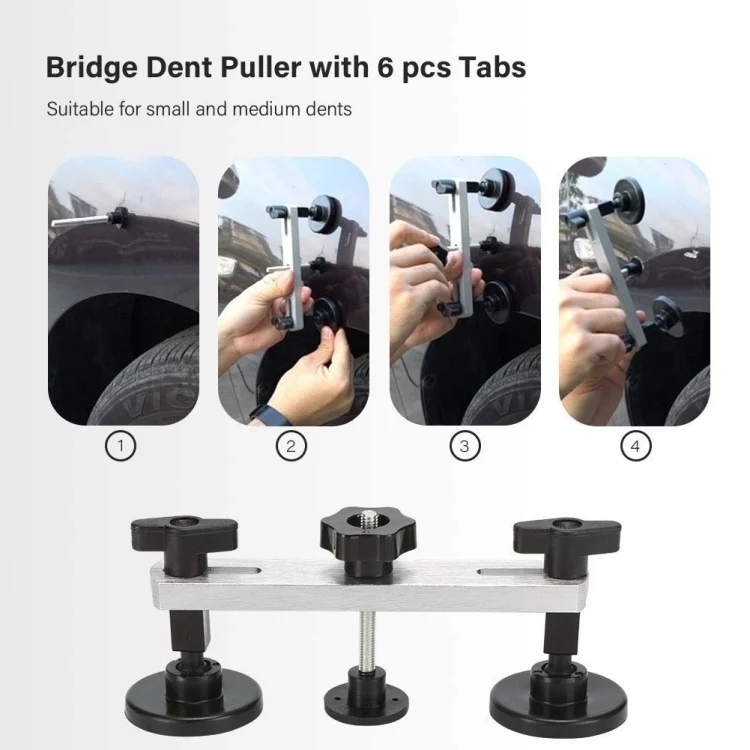 Bridge Dent Puller with 6 pcs Tabs

Suitable for small and medium dents

1

2

3

4