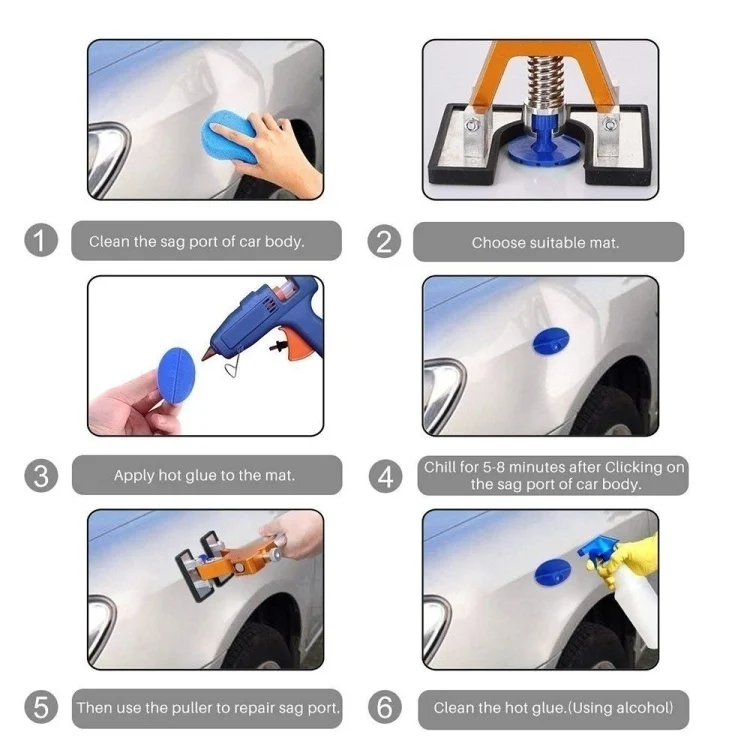 1 Clean the sag port of car body.

2 Choose suitable mat.

3 Apply hot glue to the mat.

4 Chill for 5-8 minutes after Clicking on the sag port of car body.

5 Then use the puller to repair sag port.

6 Clean the hot glue.(Using alcohol)