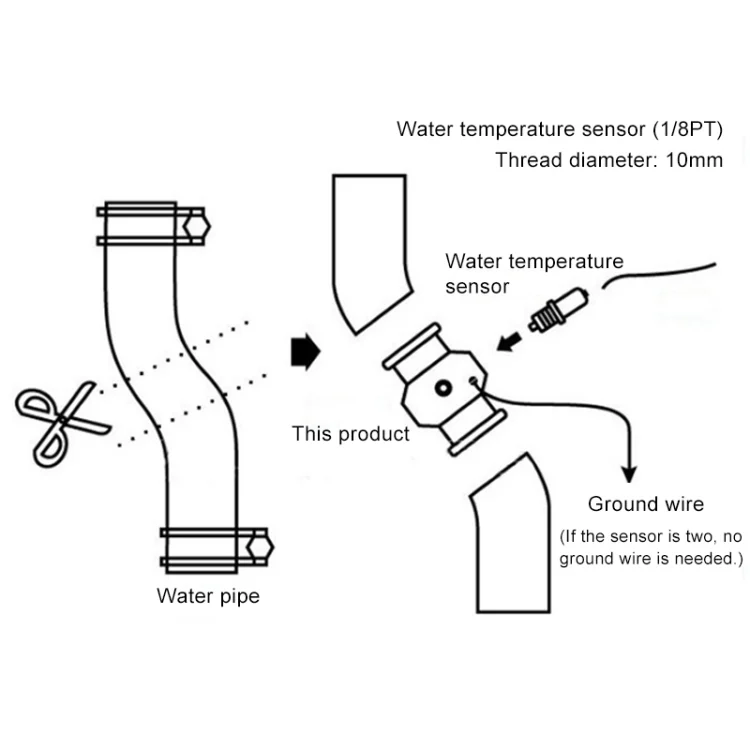 Water temperature sensor (1/8PT)
Thread diameter: 10mm

Water temperature sensor

This product

Ground wire
(If the sensor is two, no ground wire is needed.)

Water pipe