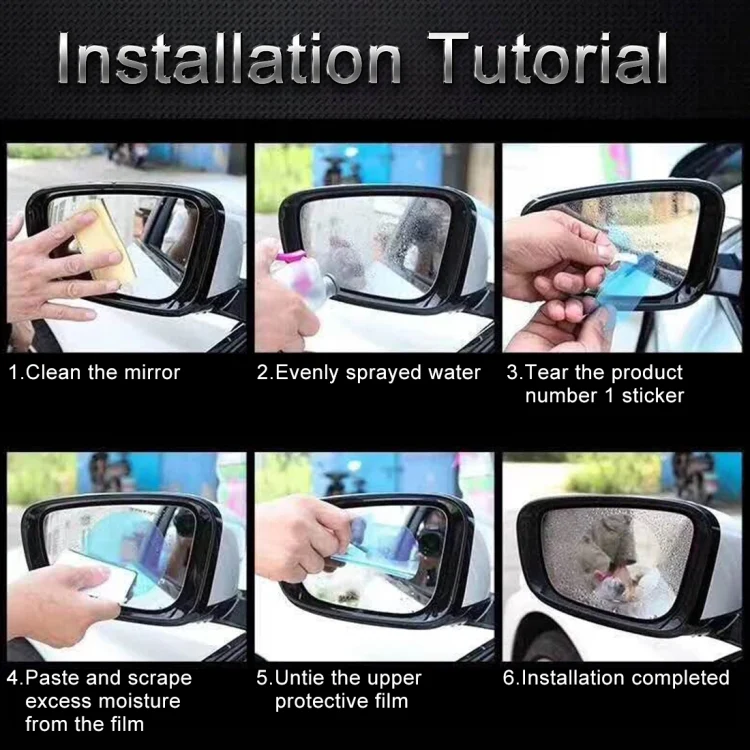 Installation Tutorial

1.Clean the mirror

2.Evenly sprayed water

3.Tear the product number 1 sticker

4.Paste and scrape excess moisture from the film

5.Untie the upper protective film

6.Installation completed