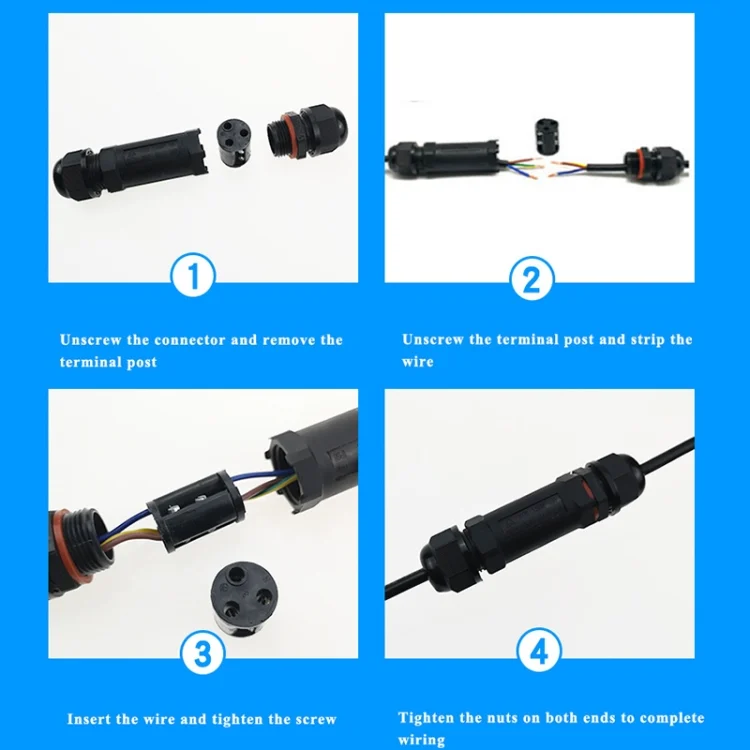 1

Unscrew the connector and remove the terminal post

2

Unscrew the terminal post and strip the wire

3

Insert the wire and tighten the screw

4

Tighten the nuts on both ends to complete wiring