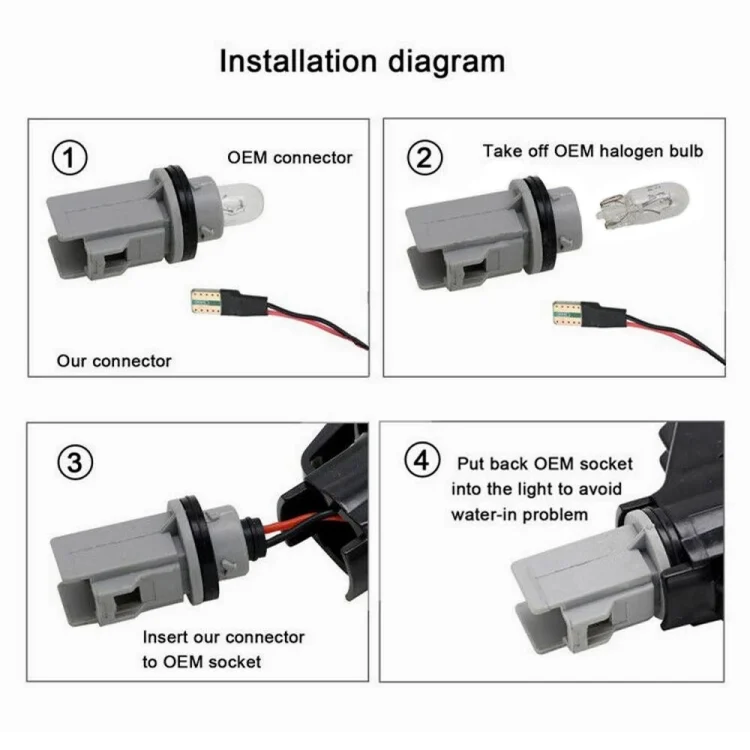 Installation diagram

1 OEM connector

Our connector

2 Take off OEM halogen bulb

3

Insert our connector to OEM socket

4 Put back OEM socket into the light to avoid water-in problem