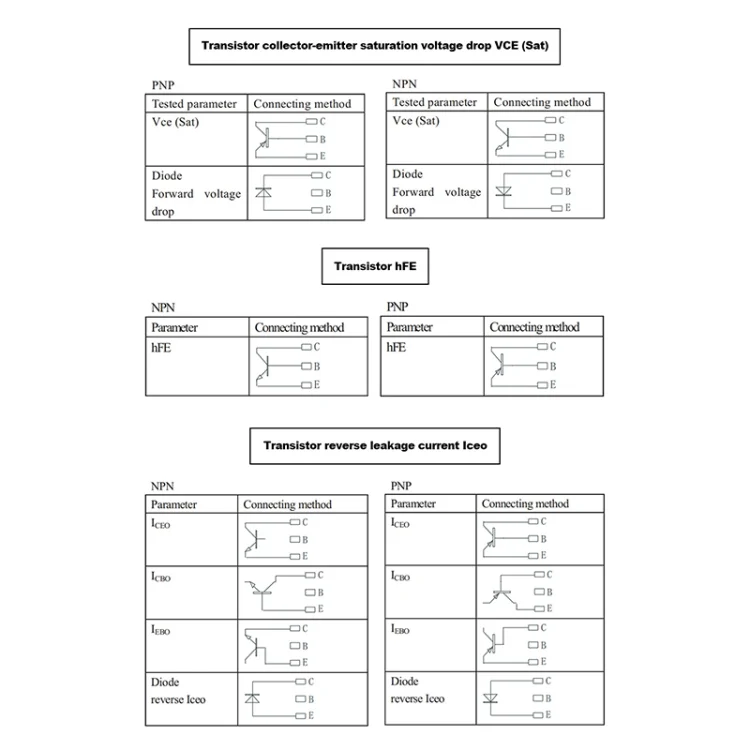 Transistor collector-emitter saturation voltage drop VCE (Sat)

PNP

| Tested parameter | Connecting method |
|---|---|
| Vce (Sat) | C B E |
| Diode Forward voltage drop | C B E |

NPN

| Tested parameter | Connecting method |
|---|---|
| Vce (Sat) | C B E |
| Diode Forward voltage drop | C B E |

Transistor hFE

NPN

| Parameter | Connecting method |
|---|---|
| hFE | C B E |

PNP

| Parameter | Connecting method |
|---|---|
| hFE | C B E |

Transistor reverse leakage current Iceo

NPN

| Parameter | Connecting method |
|---|---|
| $I_{CEO}$ | C B E |
| $I_{CBO}$ | C B E |
| $I_{EBO}$ | C B E |
| Diode reverse Iceo | C B E |

PNP

| Parameter | Connecting method |
|---|---|
| $I_{CEO}$ | C B E |
| $I_{CBO}$ | C B E |
| $I_{EBO}$ | C B E |
| Diode reverse Iceo | C B E |