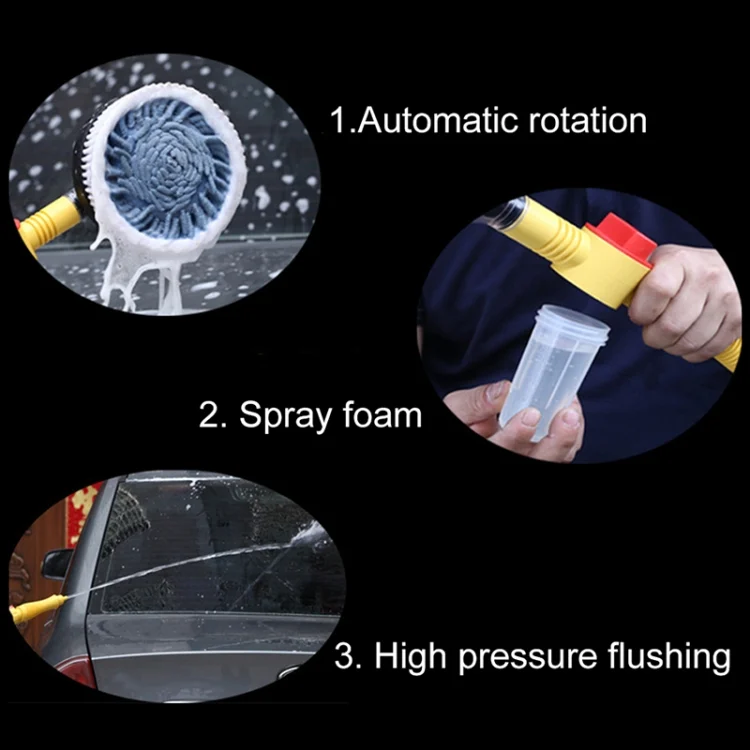 1.Automatic rotation

2. Spray foam

3. High pressure flushing