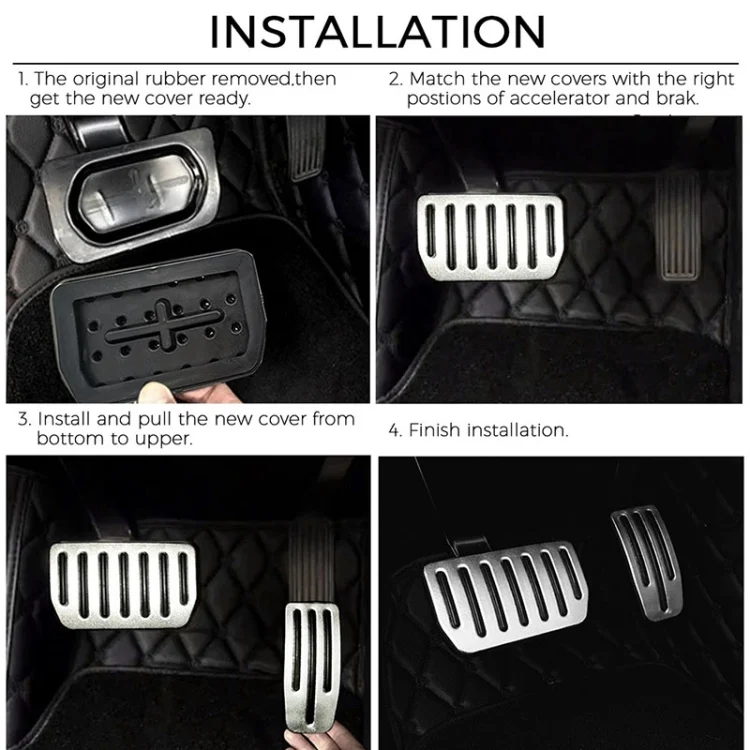 INSTALLATION

1. The original rubber removed,then get the new cover ready.

2. Match the new covers with the right postions of accelerator and brak.

3. Install and pull the new cover from bottom to upper.

4. Finish installation.