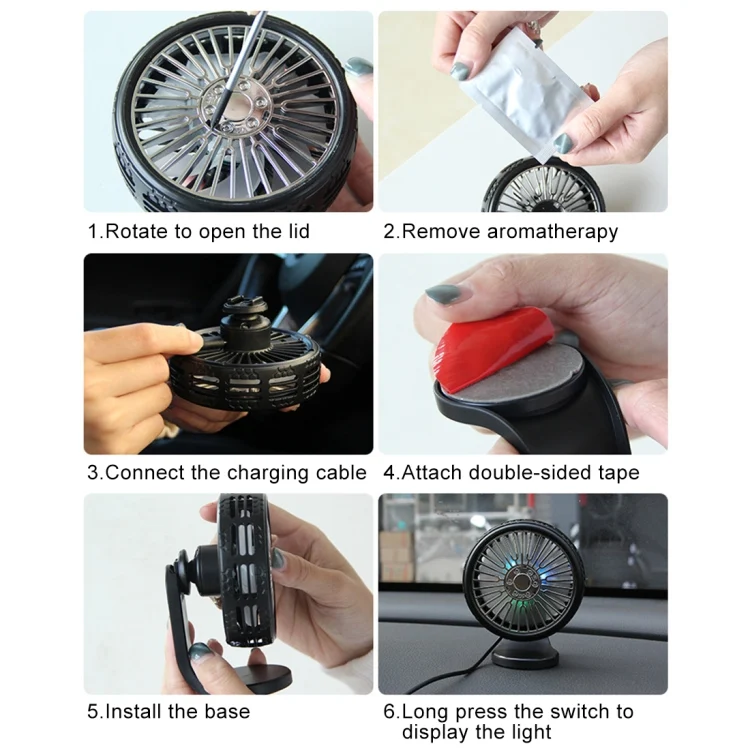 1.Rotate to open the lid

2.Remove aromatherapy

3.Connect the charging cable

4.Attach double-sided tape

5.Install the base

6.Long press the switch to display the light