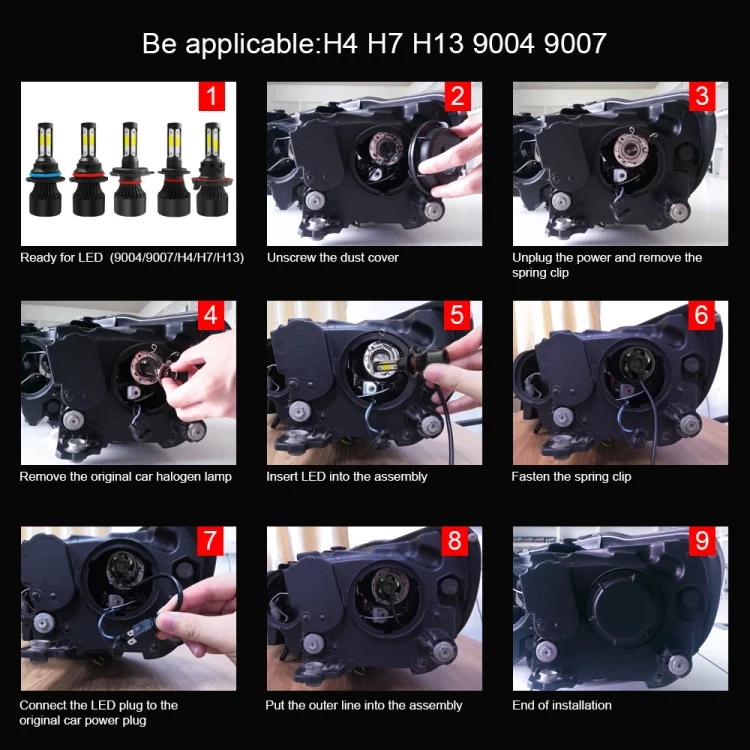 Be applicable:H4 H7 H13 9004 9007

1

Ready for LED (9004/9007/H4/H7/H13)

2

Unscrew the dust cover

3

Unplug the power and remove the spring clip

4

Remove the original car halogen lamp

5

Insert LED into the assembly

6

Fasten the spring clip

7

Connect the LED plug to the original car power plug

8

Put the outer line into the assembly

9

End of installation