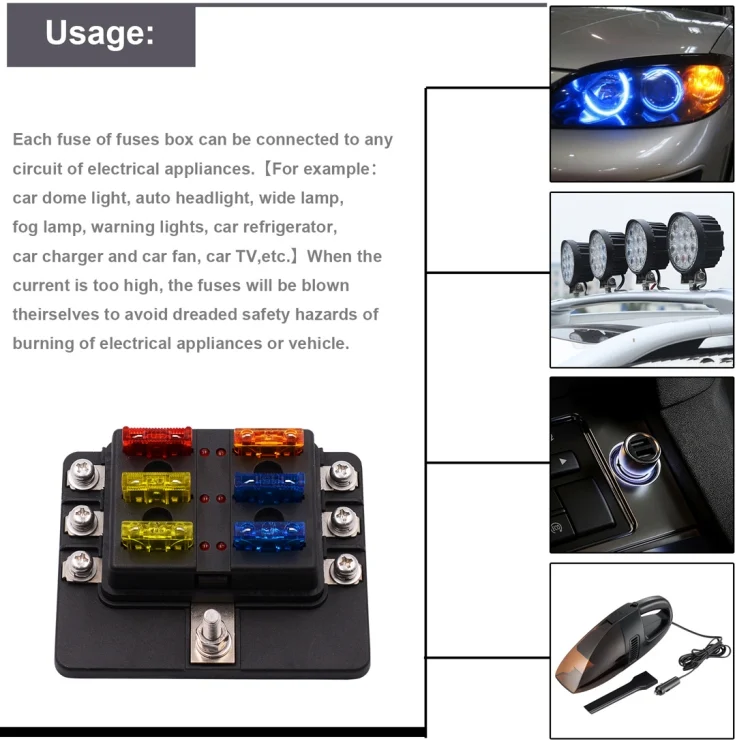 Usage:

Each fuse of fuses box can be connected to any circuit of electrical appliances.【For example: car dome light, auto headlight, wide lamp, fog lamp, warning lights, car refrigerator, car charger and car fan, car TV,etc.】When the current is too high, the fuses will be blown theirselves to avoid dreaded safety hazards of burning of electrical appliances or vehicle.