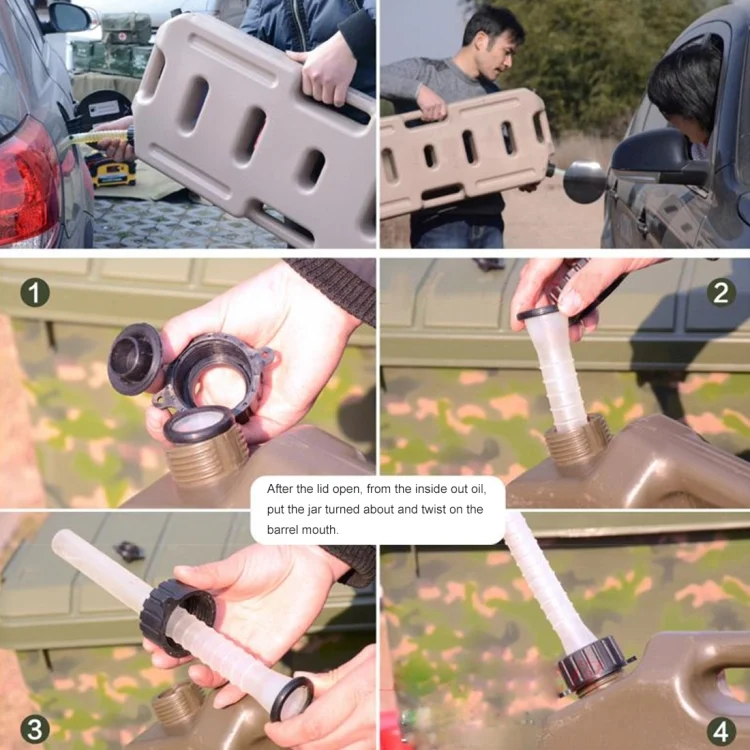 1

2

After the lid open, from the inside out oil, put the jar turned about and twist on the barrel mouth.

3

4