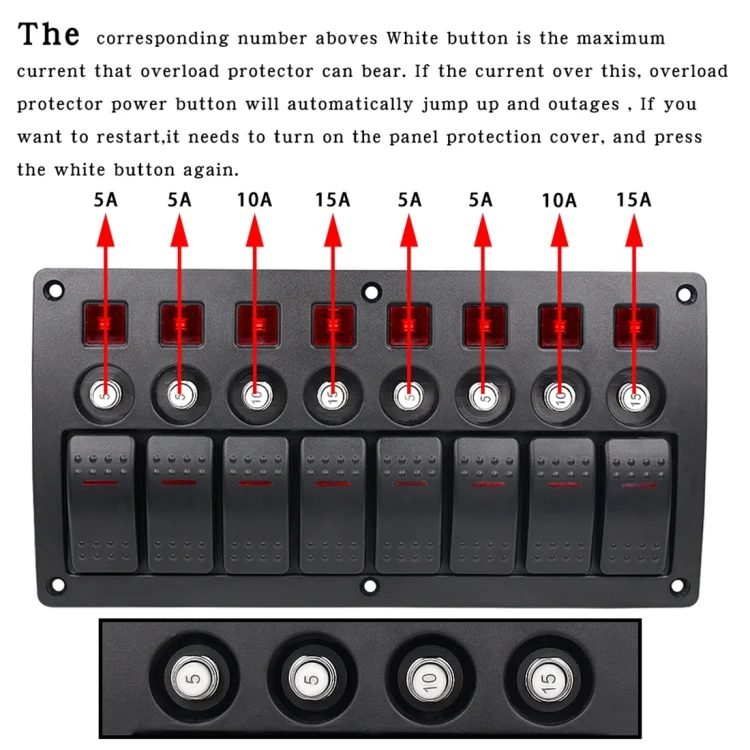 The corresponding number aboves White button is the maximum current that overload protector can bear. If the current over this, overload protector power button will automatically jump up and outages , If you want to restart,it needs to turn on the panel protection cover, and press the white button again.

5A 5A 10A 15A 5A 5A 10A 15A

5 5 10 15 5 5 10 15

5 5 10 15