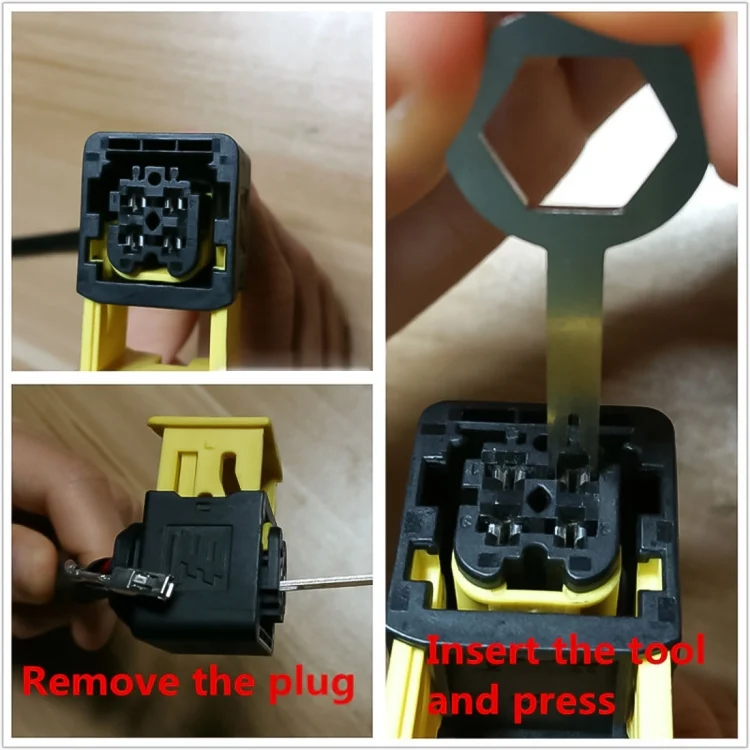 Remove the plug

Insert the tool and press