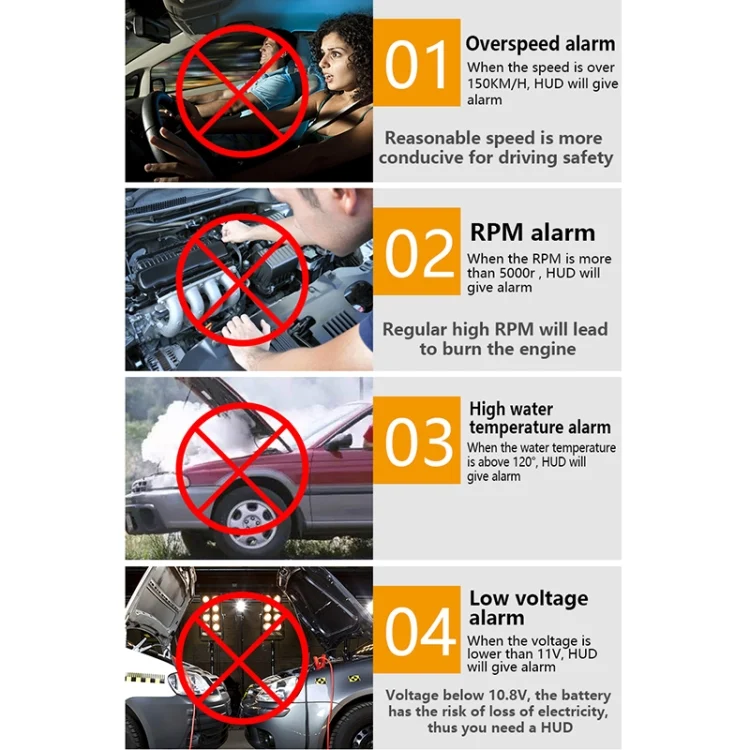 01

Overspeed alarm

When the speed is over 150KM/H, HUD will give alarm

Reasonable speed is more conducive for driving safety

02

RPM alarm

When the RPM is more than 5000r , HUD will give alarm

Regular high RPM will lead to burn the engine

03

High water temperature alarm

When the water temperature is above 120°, HUD will give alarm

04

Low voltage alarm

When the voltage is lower than 11V, HUD will give alarm

Voltage below 10.8V, the battery has the risk of loss of electricity, thus you need a HUD