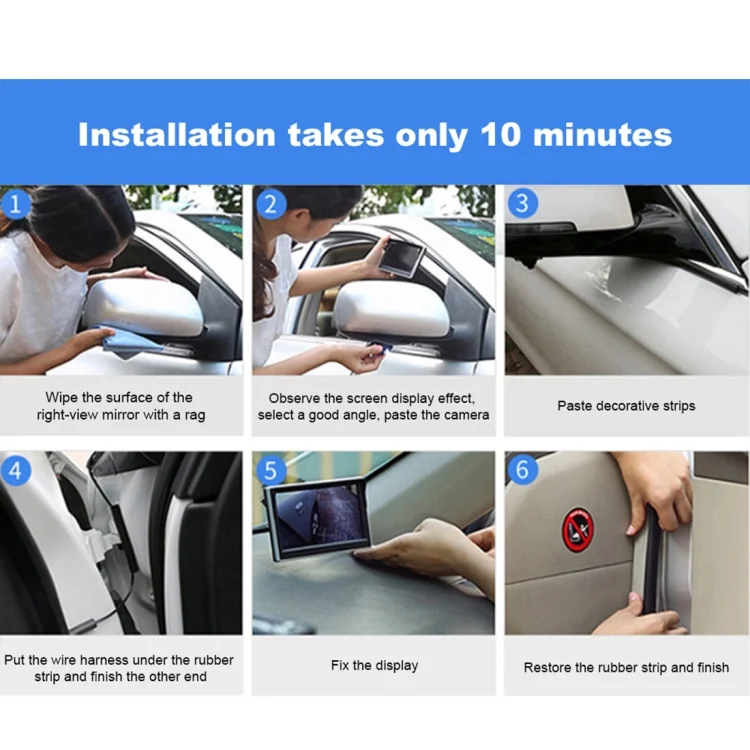 Installation takes only 10 minutes

1

Wipe the surface of the right-view mirror with a rag

2

Observe the screen display effect, select a good angle, paste the camera

3

Paste decorative strips

4

Put the wire harness under the rubber strip and finish the other end

5

Fix the display

6

Restore the rubber strip and finish