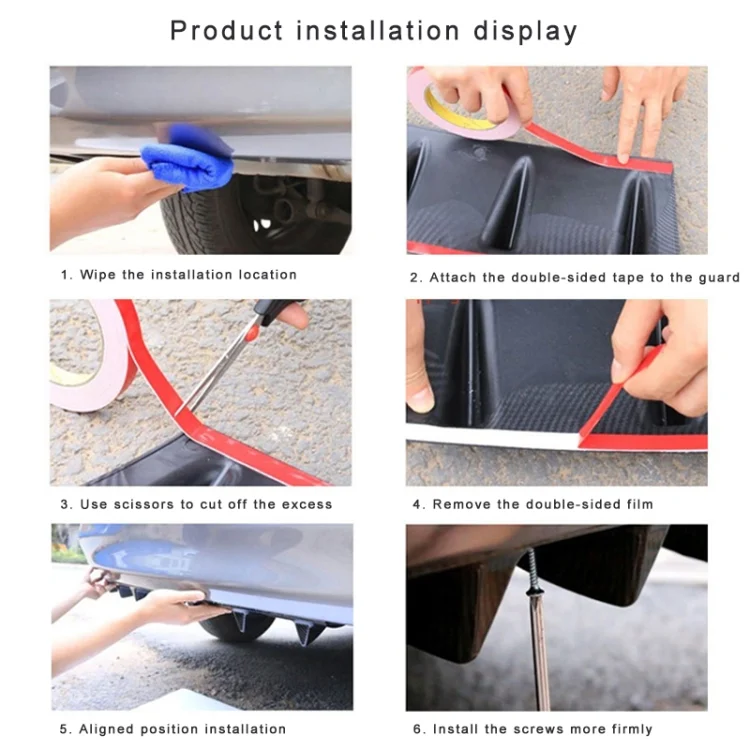 Product installation display

1. Wipe the installation location

2. Attach the double-sided tape to the guard

3. Use scissors to cut off the excess

4. Remove the double-sided film

5. Aligned position installation

6. Install the screws more firmly