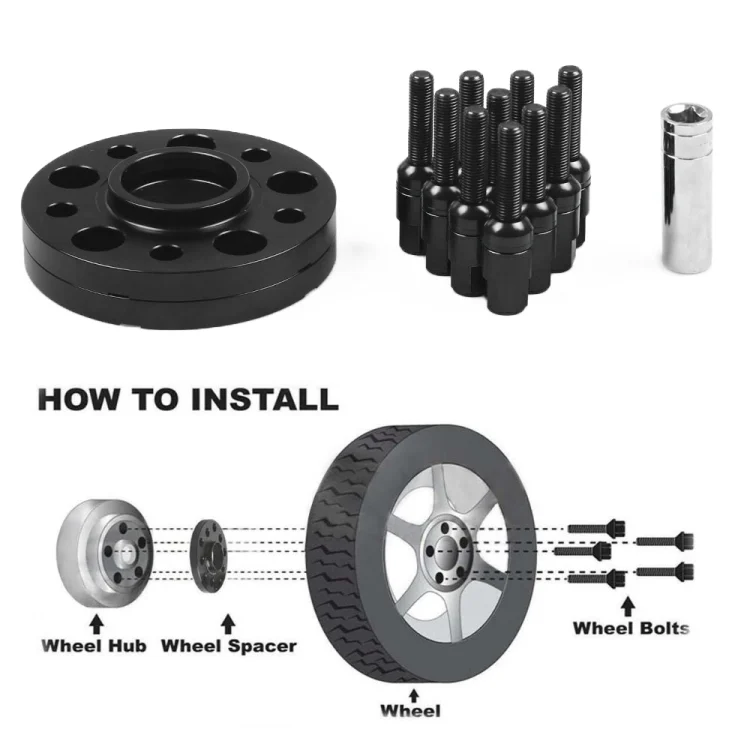 HOW TO INSTALL

Wheel Hub

Wheel Spacer

Wheel

Wheel Bolts