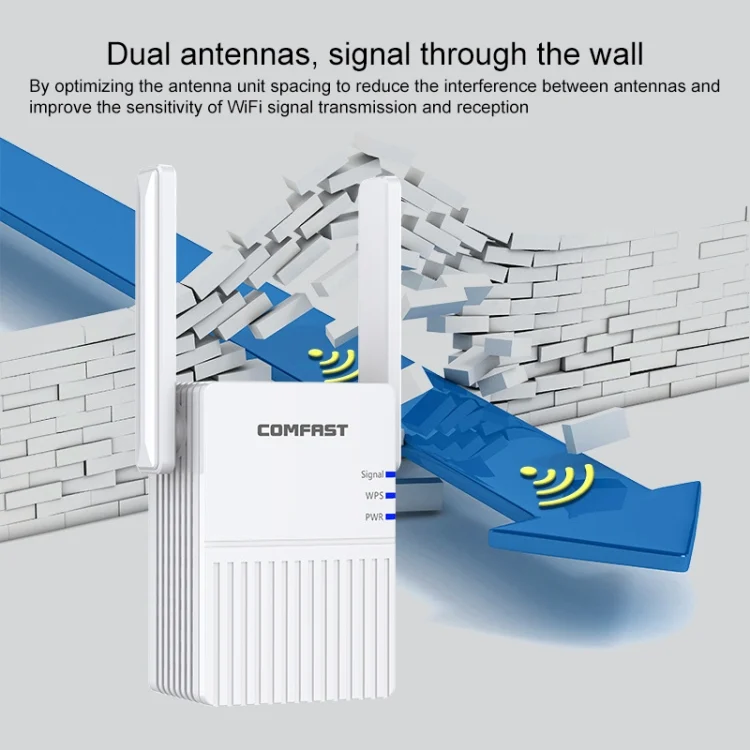 Dual antennas, signal through the wall

By optimizing the antenna unit spacing to reduce the interference between antennas and improve the sensitivity of WiFi signal transmission and reception

COMFAST

Signal
WPS
PWR