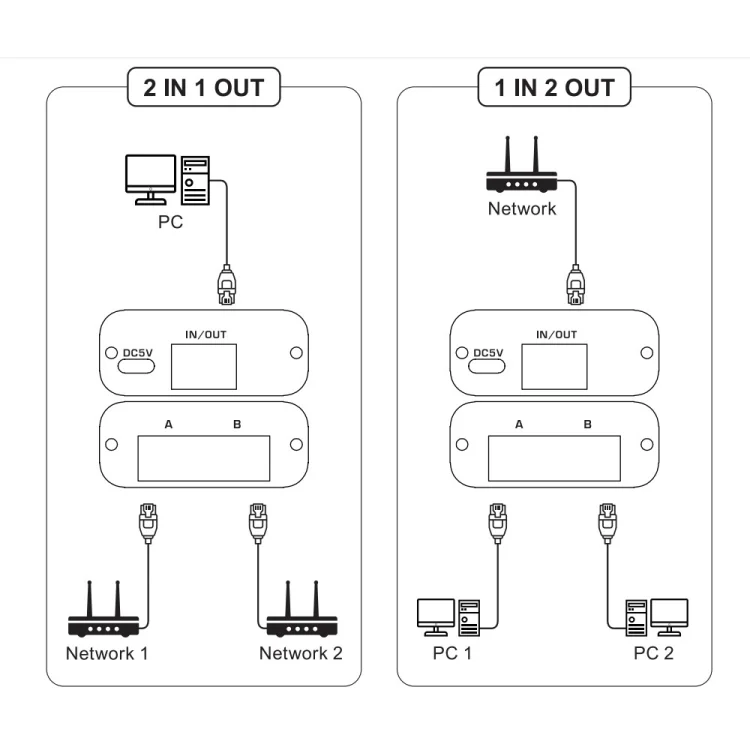 2 IN 1 OUT

PC

DC5V

IN/OUT

A

B

Network 1

Network 2

1 IN 2 OUT

Network

DC5V

IN/OUT

A

B

PC 1

PC 2