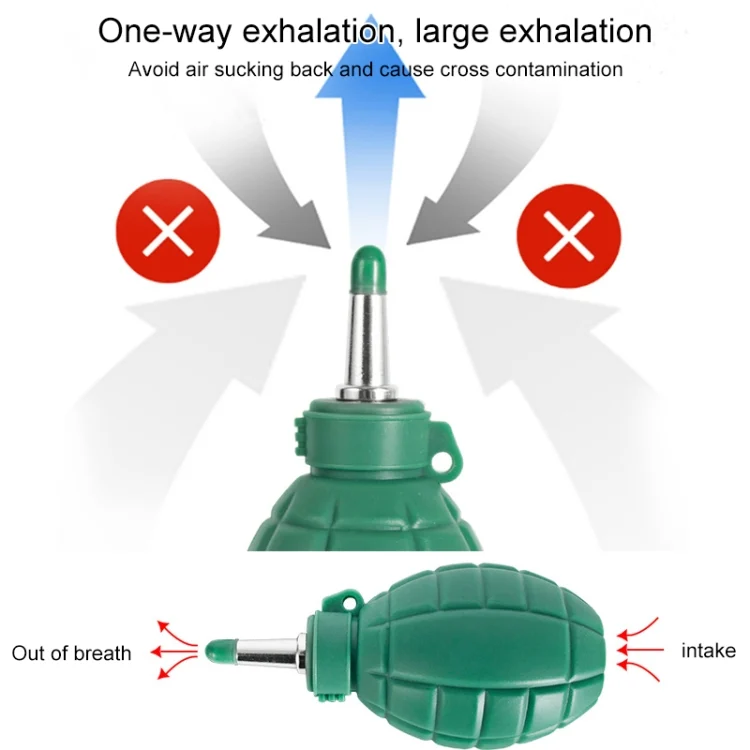 One-way exhalation, large exhalation
Avoid air sucking back and cause cross contamination

Out of breath

intake