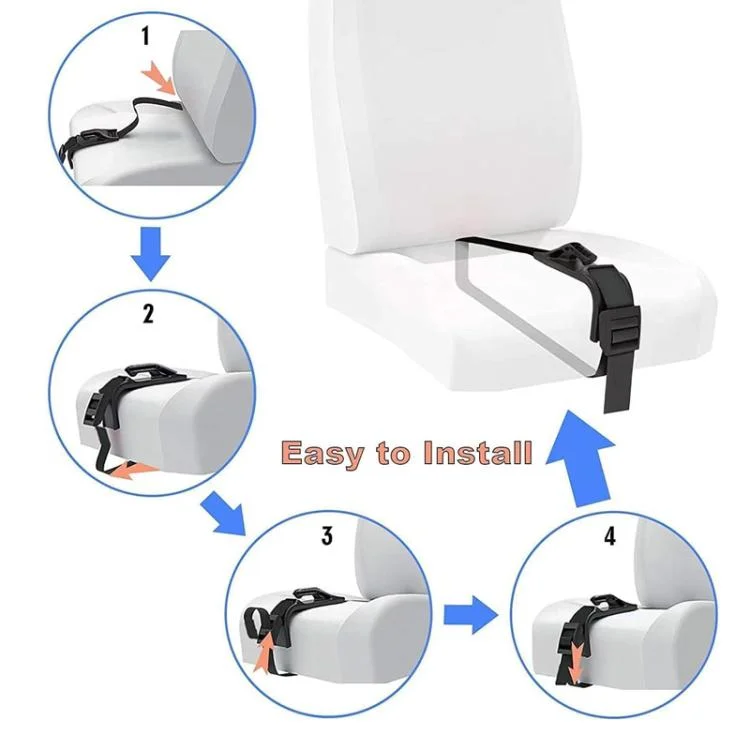 1

2

Easy to Install

3

4