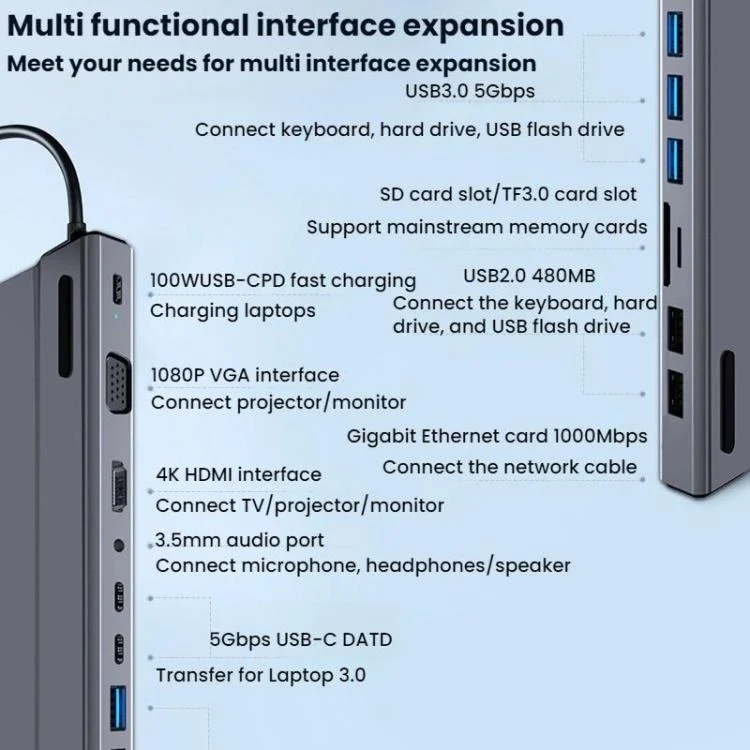 Multi functional interface expansion
Meet your needs for multi interface expansion

USB3.0 5Gbps
Connect keyboard, hard drive, USB flash drive

SD card slot/TF3.0 card slot
Support mainstream memory cards

100WUSB-CPD fast charging
Charging laptops

USB2.0 480MB
Connect the keyboard, hard drive, and USB flash drive

1080P VGA interface
Connect projector/monitor

Gigabit Ethernet card 1000Mbps
Connect the network cable

4K HDMI interface
Connect TV/projector/monitor

3.5mm audio port
Connect microphone, headphones/speaker

5Gbps USB-C DATD
Transfer for Laptop 3.0