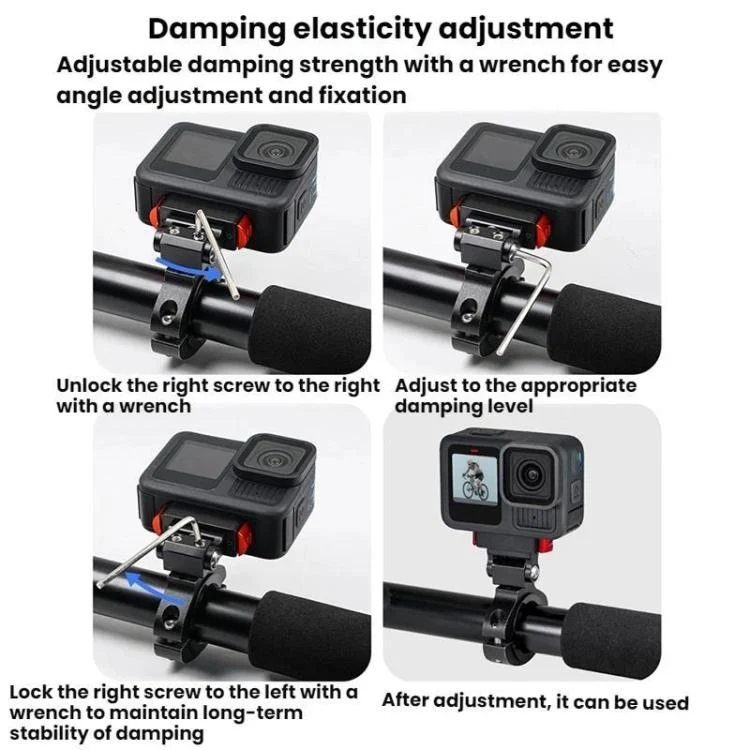 Damping elasticity adjustment

Adjustable damping strength with a wrench for easy angle adjustment and fixation

Unlock the right screw to the right with a wrench

Adjust to the appropriate damping level

Lock the right screw to the left with a wrench to maintain long-term stability of damping

After adjustment, it can be used