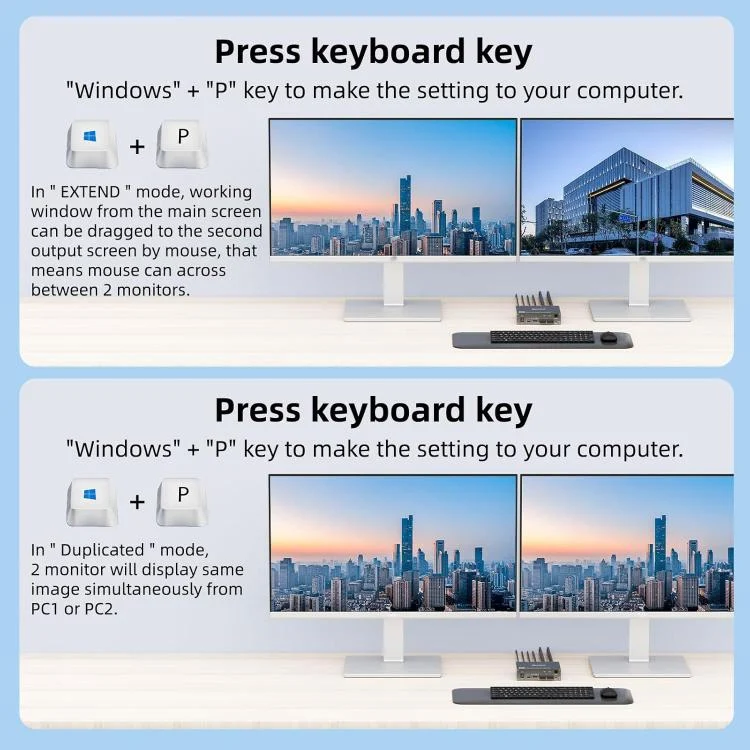 Press keyboard key

"Windows" + "P" key to make the setting to your computer.

+ P

In " EXTEND " mode, working window from the main screen can be dragged to the second output screen by mouse, that means mouse can across between 2 monitors.

Press keyboard key

"Windows" + "P" key to make the setting to your computer.

+ P

In " Duplicated " mode, 2 monitor will display same image simultaneously from PC1 or PC2.