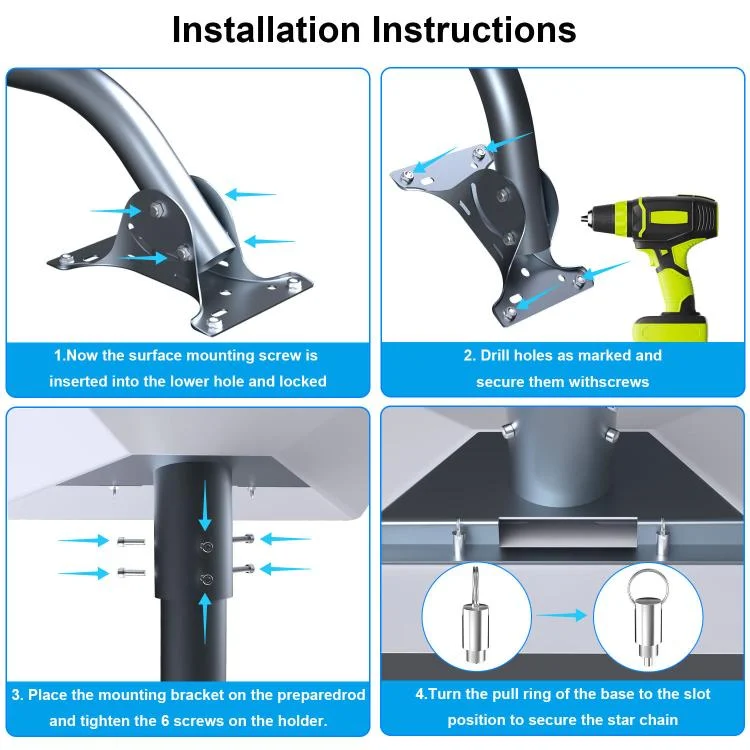 Installation Instructions

1.Now the surface mounting screw is inserted into the lower hole and locked

2. Drill holes as marked and secure them withscrews

3. Place the mounting bracket on the preparedrod and tighten the 6 screws on the holder.

4.Turn the pull ring of the base to the slot position to secure the star chain