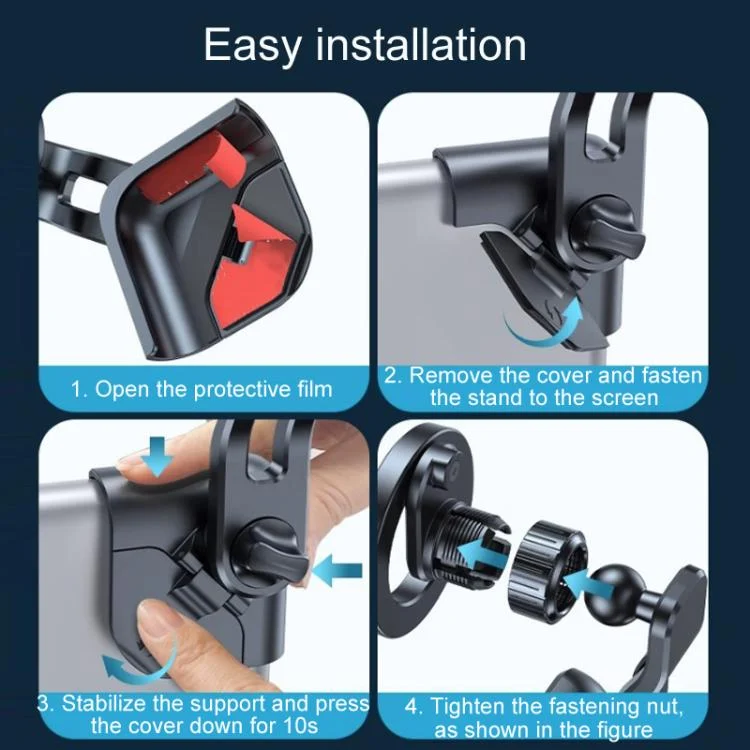 Easy installation

1. Open the protective film

2. Remove the cover and fasten the stand to the screen

3. Stabilize the support and press the cover down for 10s

4. Tighten the fastening nut, as shown in the figure