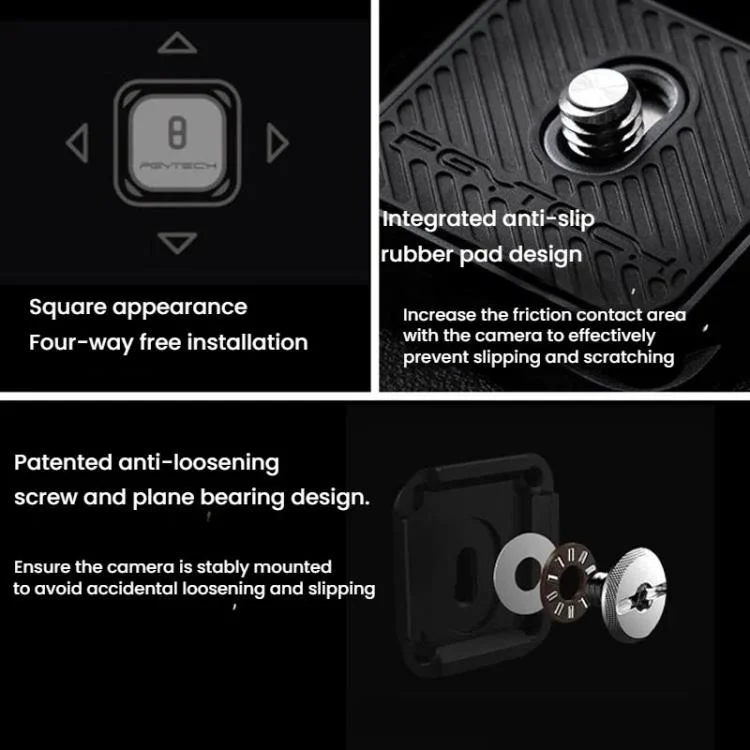 PGYTECH

Square appearance
Four-way free installation

Integrated anti-slip rubber pad design

Increase the friction contact area with the camera to effectively prevent slipping and scratching

Patented anti-loosening screw and plane bearing design.

Ensure the camera is stably mounted to avoid accidental loosening and slipping