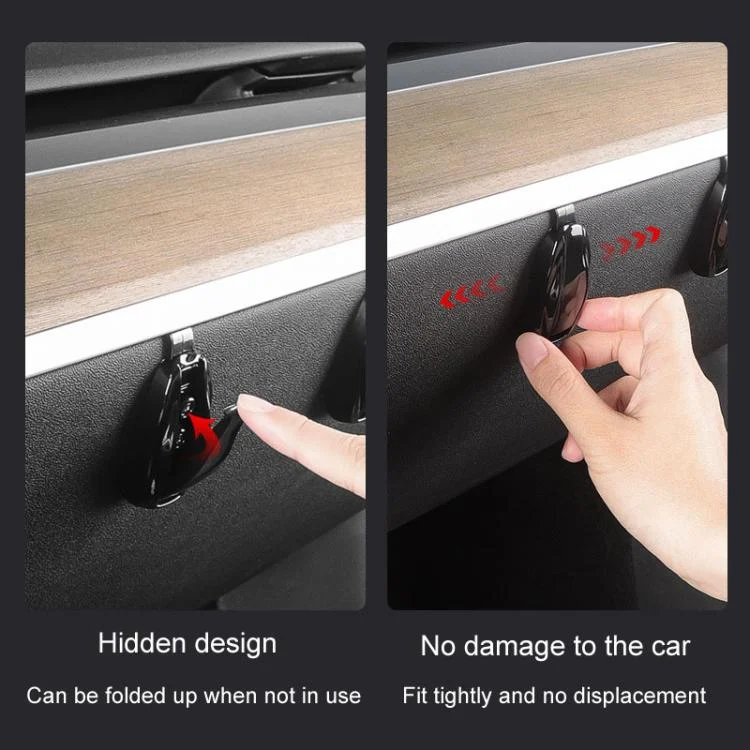 Hidden design

Can be folded up when not in use

No damage to the car

Fit tightly and no displacement