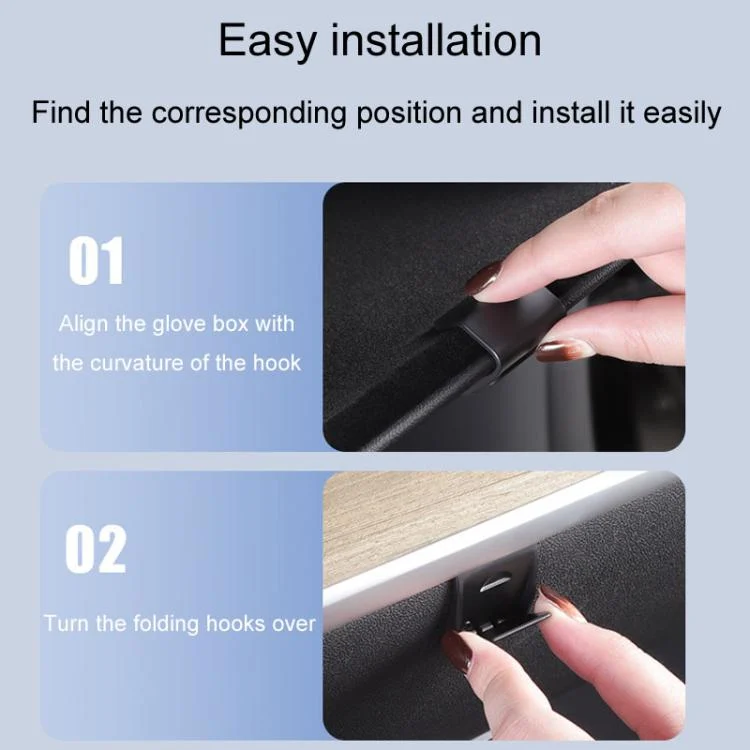 Easy installation

Find the corresponding position and install it easily

01

Align the glove box with the curvature of the hook

02

Turn the folding hooks over