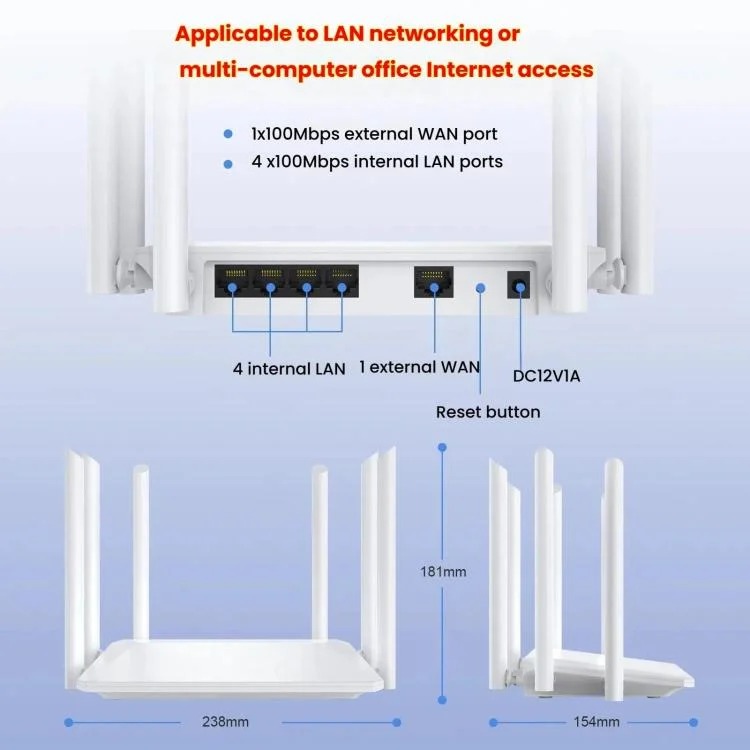 Applicable to LAN networking or
multi-computer office Internet access

1x100Mbps external WAN port
4 x100Mbps internal LAN ports

4 internal LAN
1 external WAN
DC12V1A
Reset button

181mm

238mm
154mm