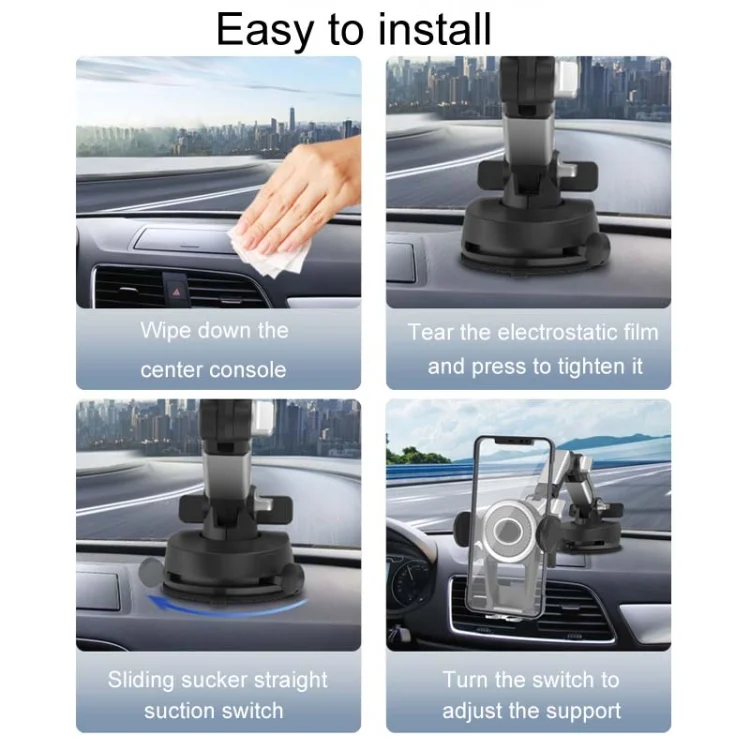 Easy to install

Wipe down the center console

Tear the electrostatic film and press to tighten it

Sliding sucker straight suction switch

Turn the switch to adjust the support