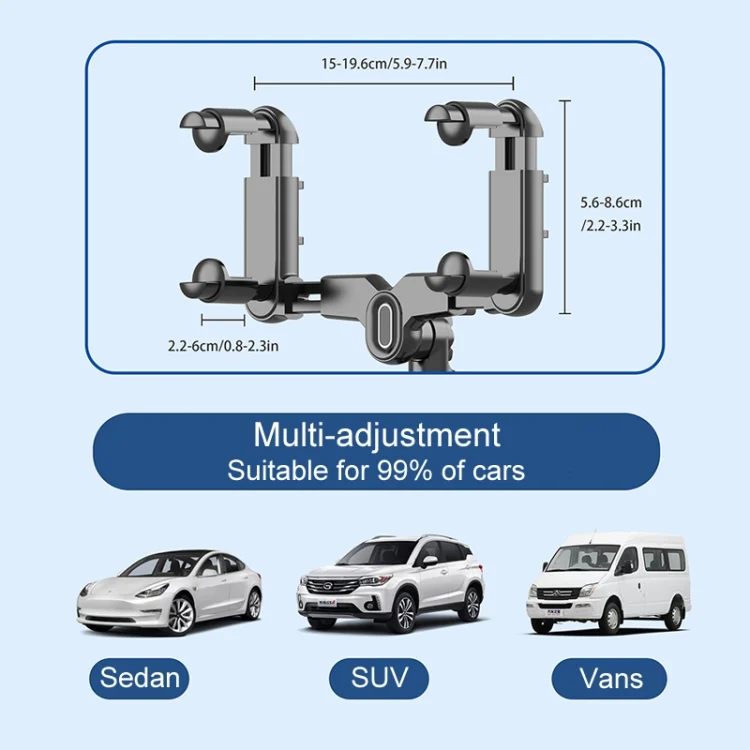 15-19.6cm/5.9-7.7in

5.6-8.6cm /2.2-3.3in

2.2-6cm/0.8-2.3in

Multi-adjustment
Suitable for 99% of cars

Sedan

SUV

Vans