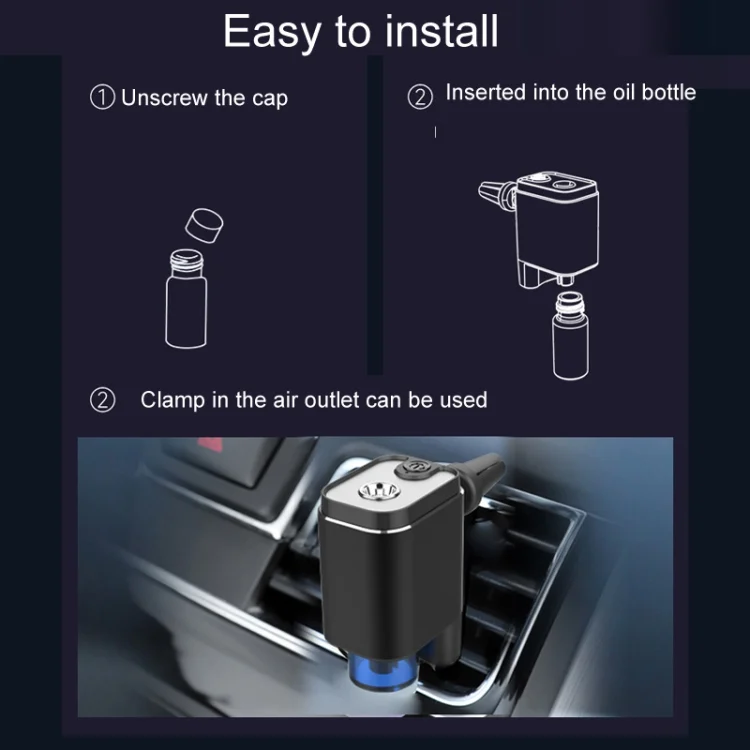 Easy to install

① Unscrew the cap

② Inserted into the oil bottle

② Clamp in the air outlet can be used