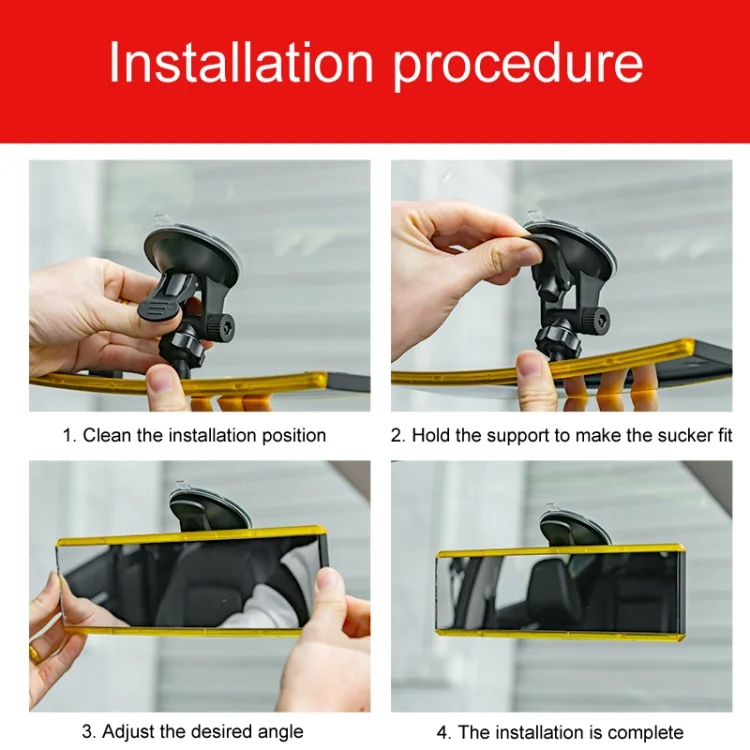 Installation procedure

1. Clean the installation position

2. Hold the support to make the sucker fit

3. Adjust the desired angle

4. The installation is complete