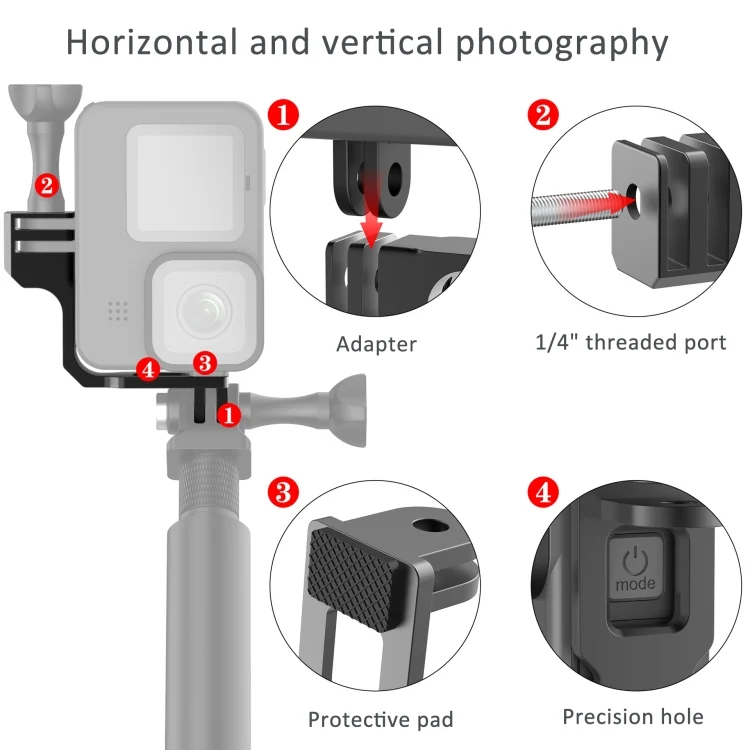 Horizontal and vertical photography

2
4
3
1

1
Adapter

2
1/4" threaded port

3
Protective pad

4
mode
Precision hole