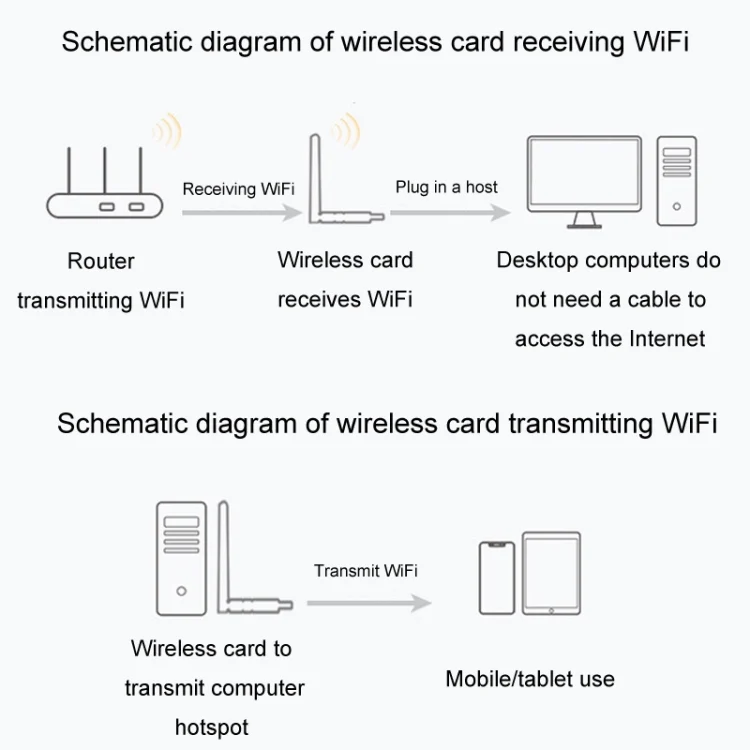 Schematic diagram of wireless card receiving WiFi

Receiving WiFi

Plug in a host

Router transmitting WiFi

Wireless card receives WiFi

Desktop computers do not need a cable to access the Internet

Schematic diagram of wireless card transmitting WiFi

Transmit WiFi

Wireless card to transmit computer hotspot

Mobile/tablet use