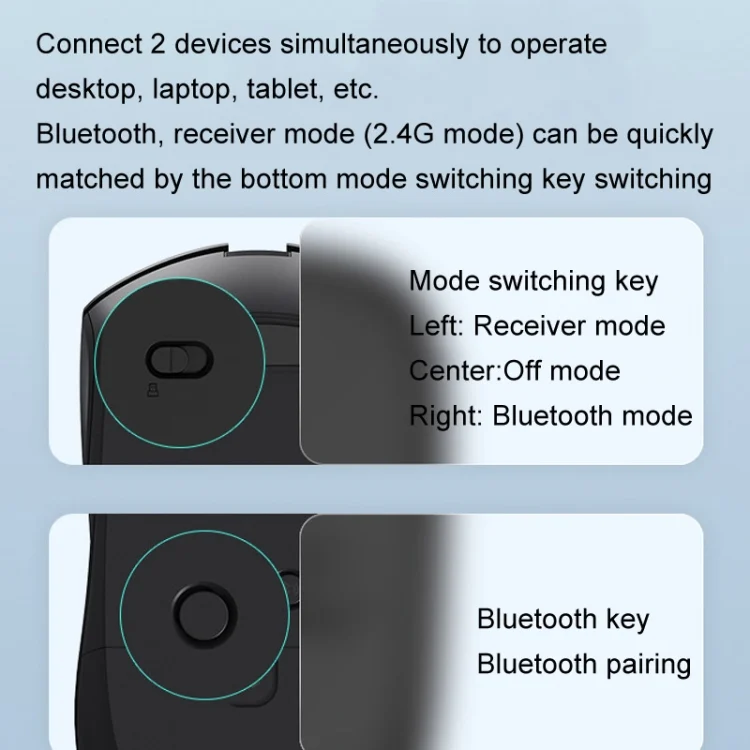 Connect 2 devices simultaneously to operate desktop, laptop, tablet, etc.
Bluetooth, receiver mode (2.4G mode) can be quickly matched by the bottom mode switching key switching

Mode switching key
Left: Receiver mode
Center:Off mode
Right: Bluetooth mode

Bluetooth key
Bluetooth pairing