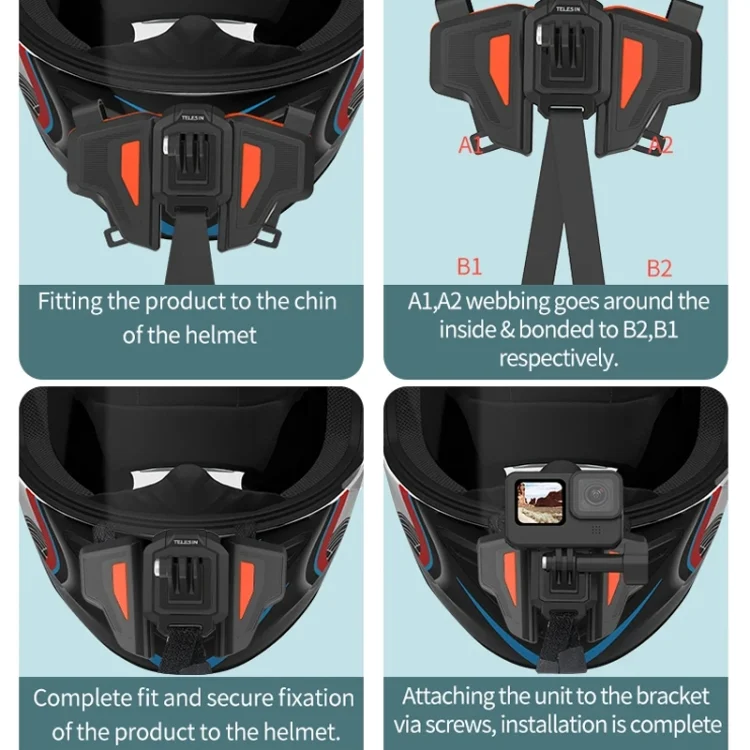 TELESIN

Fitting the product to the chin of the helmet

TELESIN

A1

A2

B1

B2

A1,A2 webbing goes around the inside & bonded to B2,B1 respectively.

TELESIN

Complete fit and secure fixation of the product to the helmet.

Attaching the unit to the bracket via screws, installation is complete