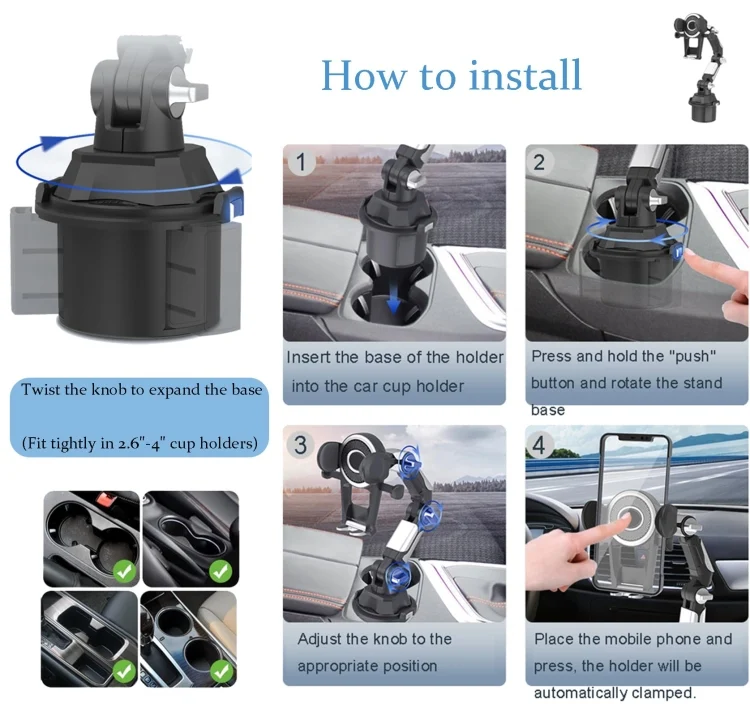 How to install

Twist the knob to expand the base

(Fit tightly in 2.6"-4" cup holders)

1

Insert the base of the holder into the car cup holder

2

Press and hold the "push" button and rotate the stand base

3

Adjust the knob to the appropriate position

4

Place the mobile phone and press, the holder will be automatically clamped.