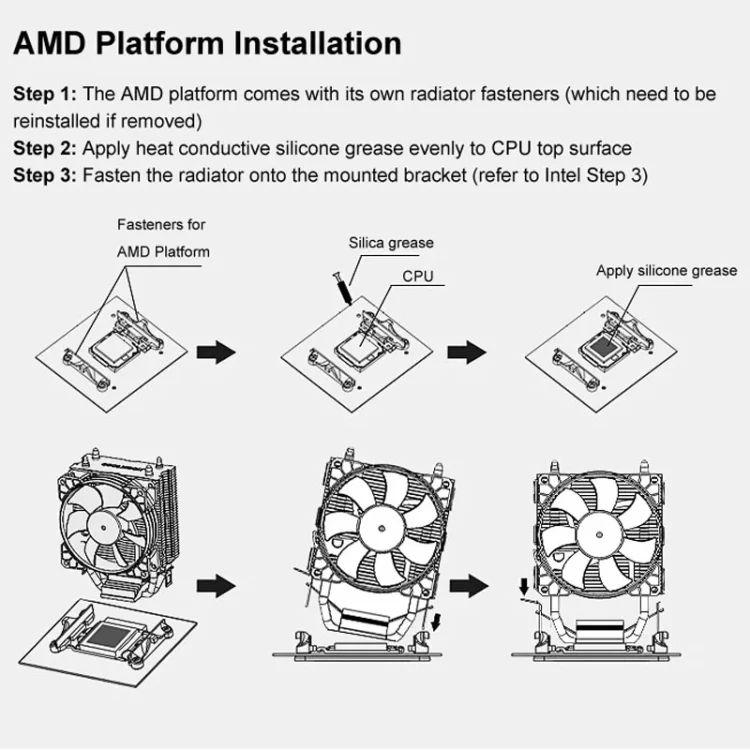 AMD Platform Installation

Step 1: The AMD platform comes with its own radiator fasteners (which need to be reinstalled if removed)
Step 2: Apply heat conductive silicone grease evenly to CPU top surface
Step 3: Fasten the radiator onto the mounted bracket (refer to Intel Step 3)

Fasteners for AMD Platform

Silica grease

CPU

Apply silicone grease