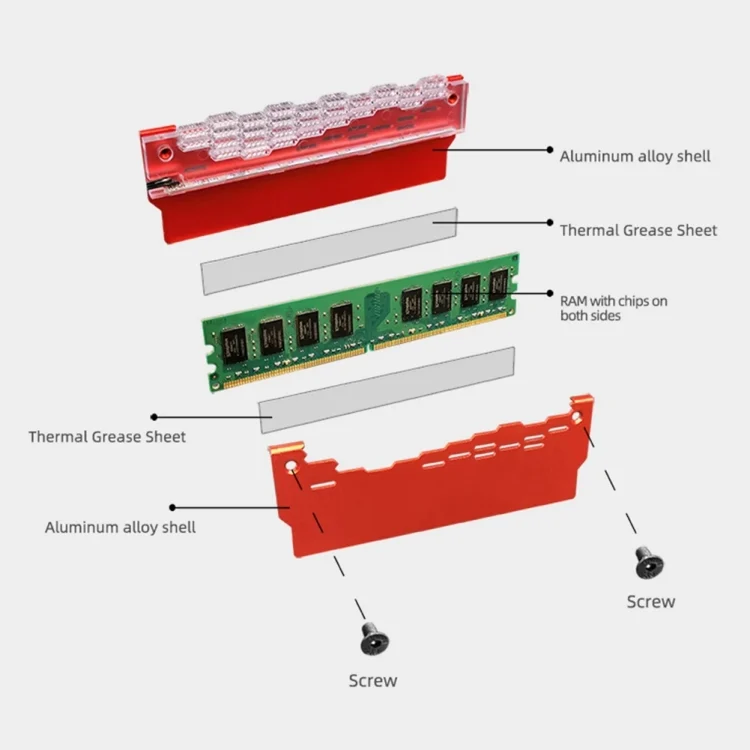 Aluminum alloy shell

Thermal Grease Sheet

RAM with chips on both sides

Thermal Grease Sheet

Aluminum alloy shell

Screw

Screw