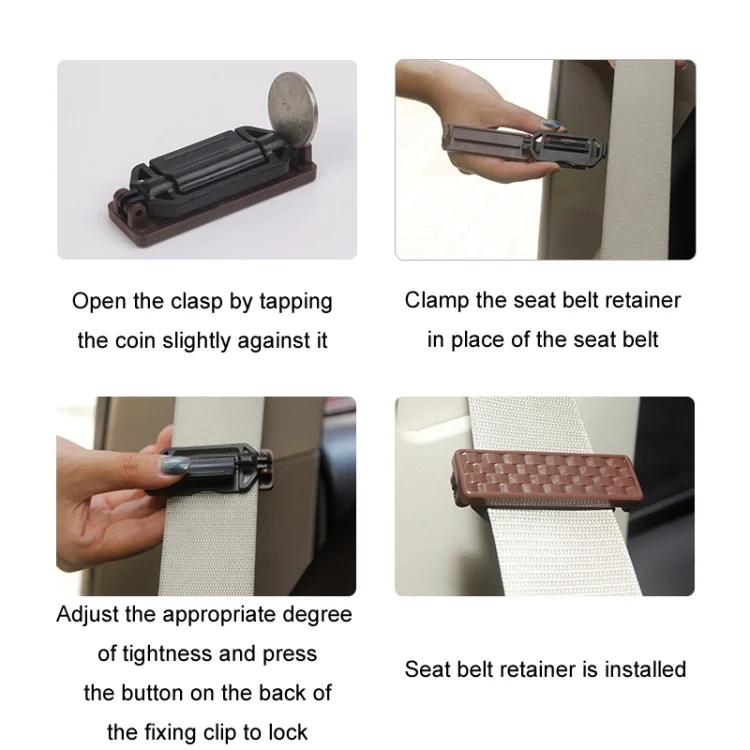 Open the clasp by tapping the coin slightly against it

Clamp the seat belt retainer in place of the seat belt

Adjust the appropriate degree of tightness and press the button on the back of the fixing clip to lock

Seat belt retainer is installed