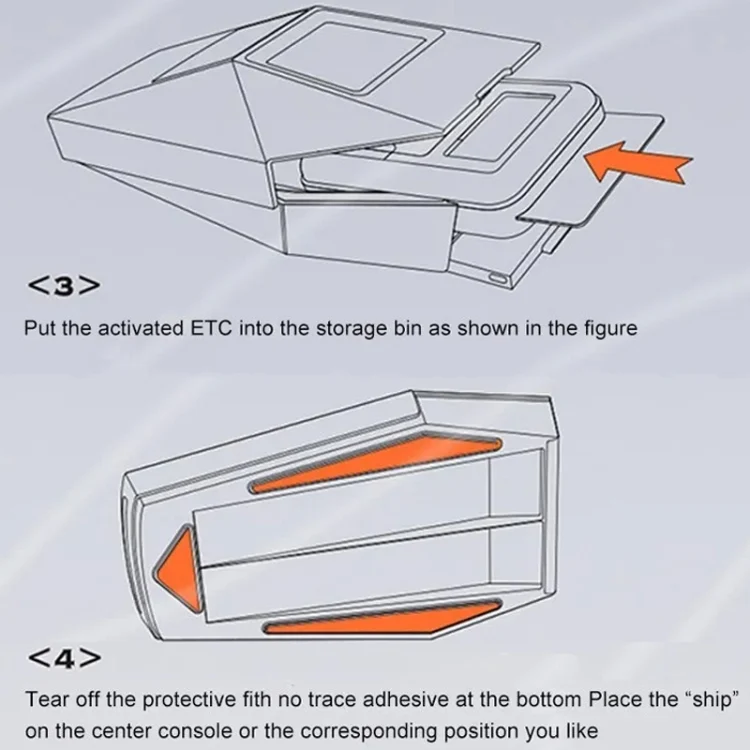 <3>

Put the activated ETC into the storage bin as shown in the figure

<4>

Tear off the protective fith no trace adhesive at the bottom Place the “ship” on the center console or the corresponding position you like